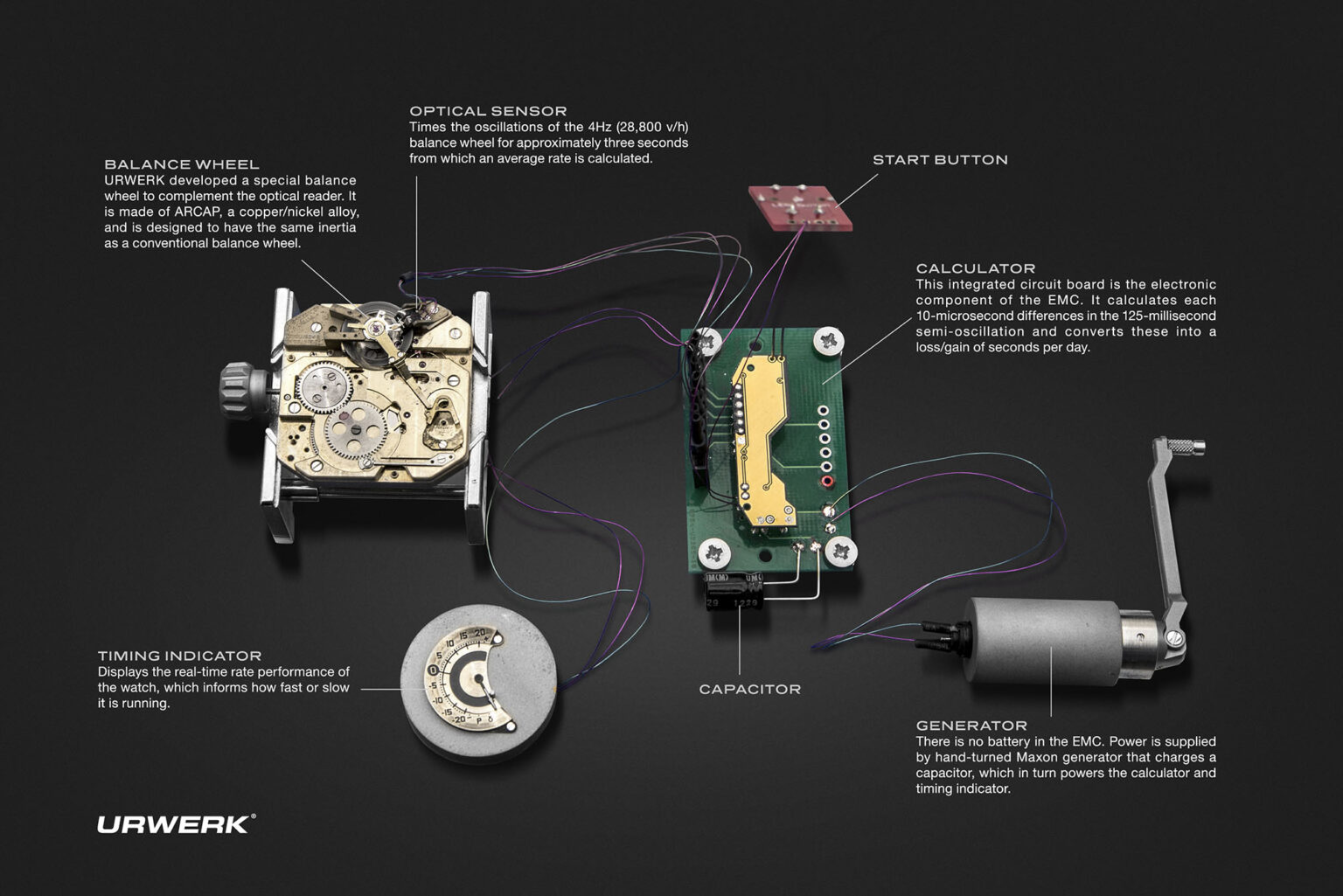 OPTICAL SENSOR
Times the oscillations of the 4Hz (28,800 v/h) balance wheel for approximately three seconds from which an average rate is calculated.

BALANCE WHEEL
URWERK developed a special balance wheel to complement the optical reader. It is made of ARCAP, a copper/nickel alloy, and is designed to have the same inertia as a conventional balance wheel.

START BUTTON

CALCULATOR
This integrated circuit board is the electronic component of the EMC. It calculates each 10-microsecond differences in the 125-millisecond semi-oscillation and converts these into a loss/gain of seconds per day.

TIMING INDICATOR
Displays the real-time rate performance of the watch, which informs how fast or slow it is running.

20 15 10 5 0 -5 -10 -15 -20

CAPACITOR

GENERATOR
There is no battery in the EMC. Power is supplied by hand-turned Maxon generator that charges a capacitor, which in turn powers the calculator and timing indicator.

URWERK®