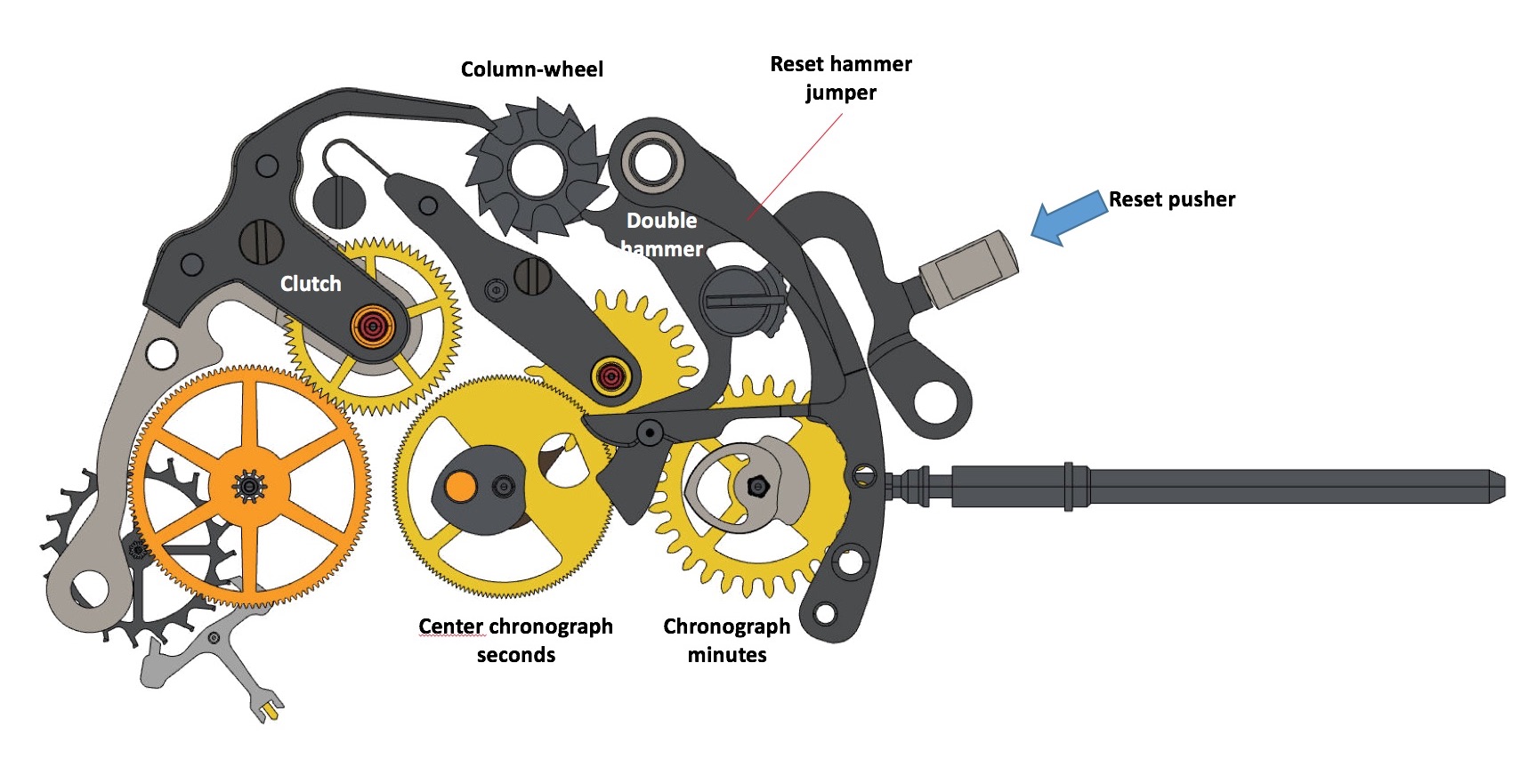 Column-wheel

Reset hammer jumper

Reset pusher

Double hammer

Clutch

Center chronograph seconds

Chronograph minutes