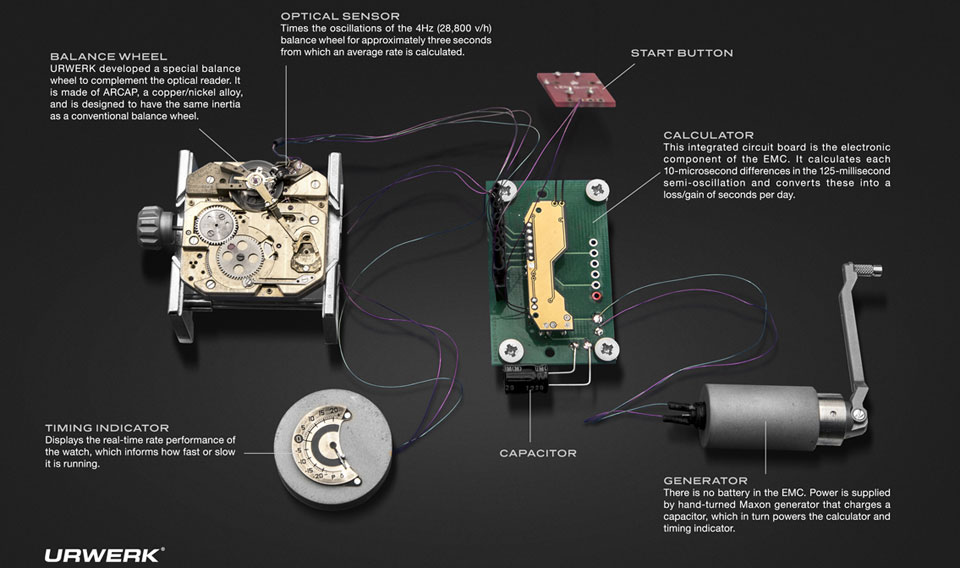 OPTICAL SENSOR
Times the oscillations of the 4Hz (28,800 v/h) balance wheel for approximately three seconds from which an average rate is calculated.

BALANCE WHEEL
URWERK developed a special balance wheel to complement the optical reader. It is made of ARCAP, a copper/nickel alloy, and is designed to have the same inertia as a conventional balance wheel.

START BUTTON

CALCULATOR
This integrated circuit board is the electronic component of the EMC. It calculates each 10-microsecond differences in the 125-millisecond semi-oscillation and converts these into a loss/gain of seconds per day.

TIMING INDICATOR
Displays the real-time rate performance of the watch, which informs how fast or slow it is running.

CAPACITOR

GENERATOR
There is no battery in the EMC. Power is supplied by hand-turned Maxon generator that charges a capacitor, which in turn powers the calculator and timing indicator.

URWERK®